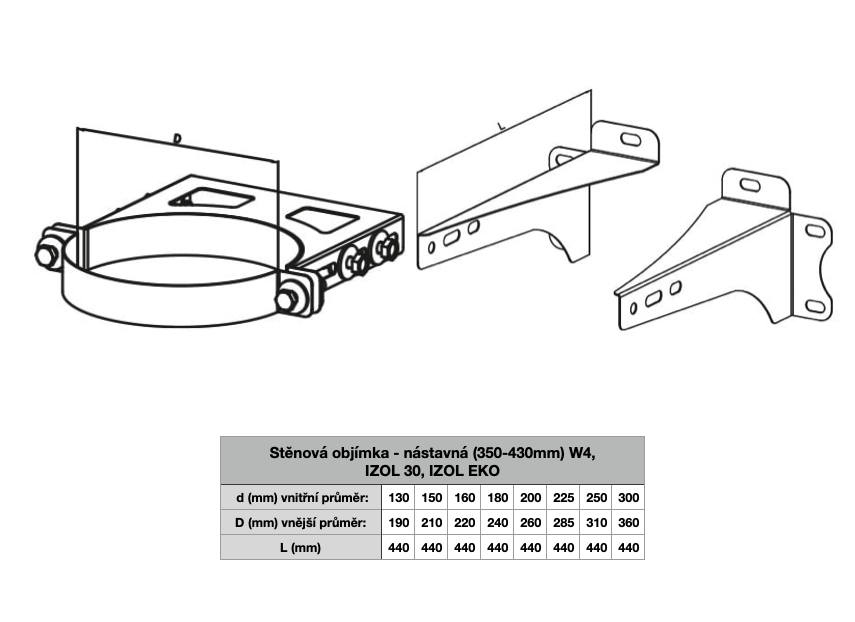 D

L

| Stěnová objímka - nástavná (350-430mm) W4, IZOL 30, IZOL EKO | | | | | | | | |
|---|---|---|---|---|---|---|---|---|
| d (mm) vnitřní průměr: | 130 | 150 | 160 | 180 | 200 | 225 | 250 | 300 |
| D (mm) vnější průměr: | 190 | 210 | 220 | 240 | 260 | 285 | 310 | 360 |
| L (mm) | 440 | 440 | 440 | 440 | 440 | 440 | 440 | 440 |